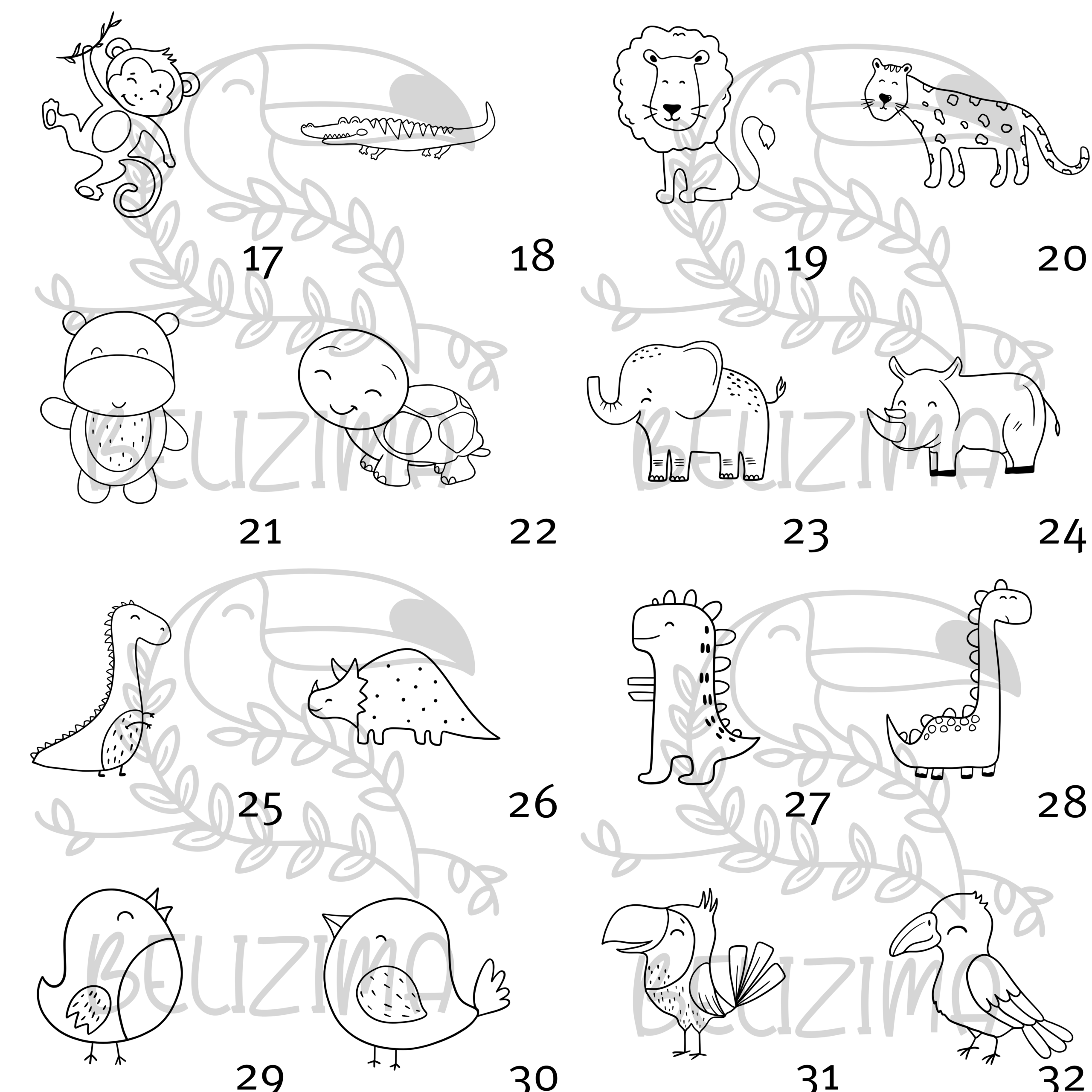 17
18
19
20
BELIZIMA
BELIZIMA
21
22
23
24
25
26
27
28
BELIZIMA
BELIZIMA
29
30
31
32